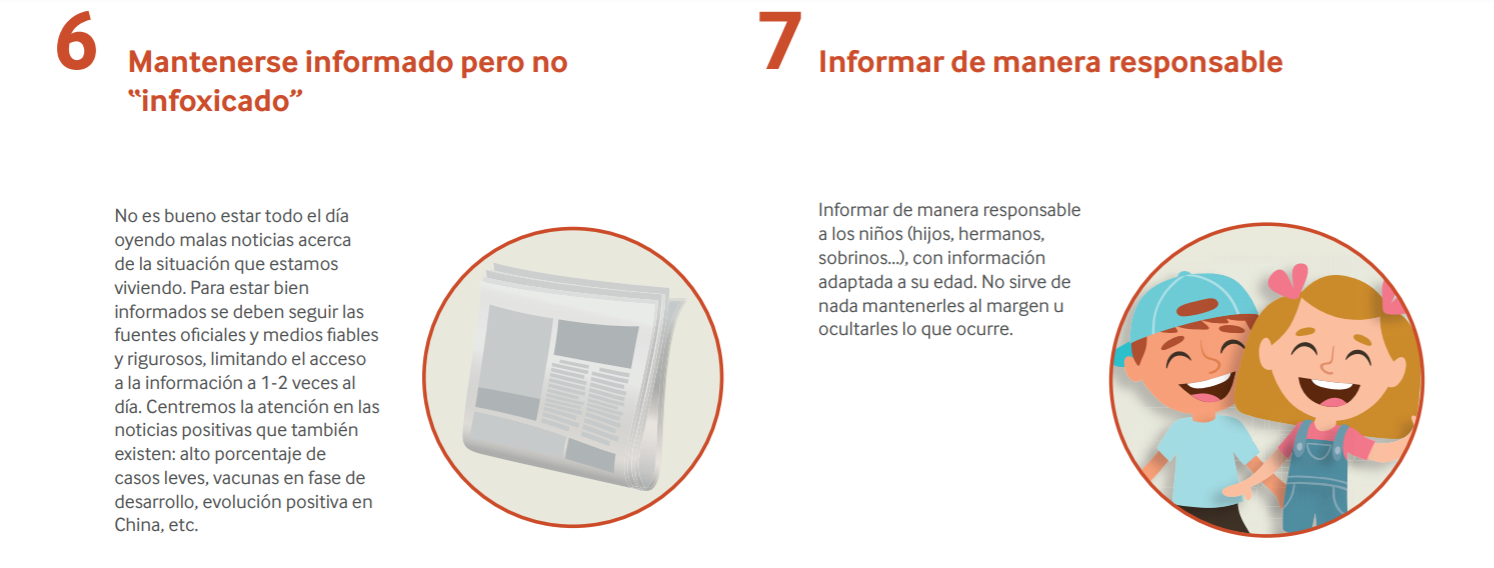 6 Mantenerse informado pero no “infoxicado”

No es bueno estar todo el día oyendo malas noticias acerca de la situación que estamos viviendo. Para estar bien informados se deben seguir las fuentes oficiales y medios fiables y rigurosos, limitando el acceso a la información a 1-2 veces al día. Centremos la atención en las noticias positivas que también existen: alto porcentaje de casos leves, vacunas en fase de desarrollo, evolución positiva en China, etc.

7 Informar de manera responsable

Informar de manera responsable a los niños (hijos, hermanos, sobrinos...), con información adaptada a su edad. No sirve de nada mantenerles al margen u ocultarles lo que ocurre.